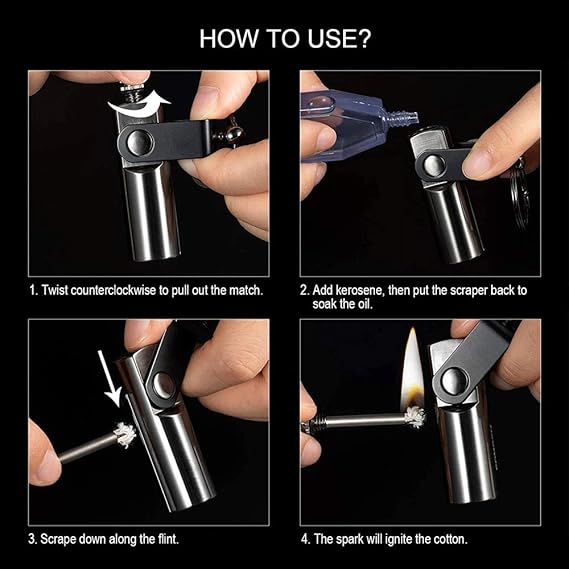 HOW TO USE?

1. Twist counterclockwise to pull out the match.

2. Add kerosene, then put the scraper back to soak the oil.

3. Scrape down along the flint.

4. The spark will ignite the cotton.